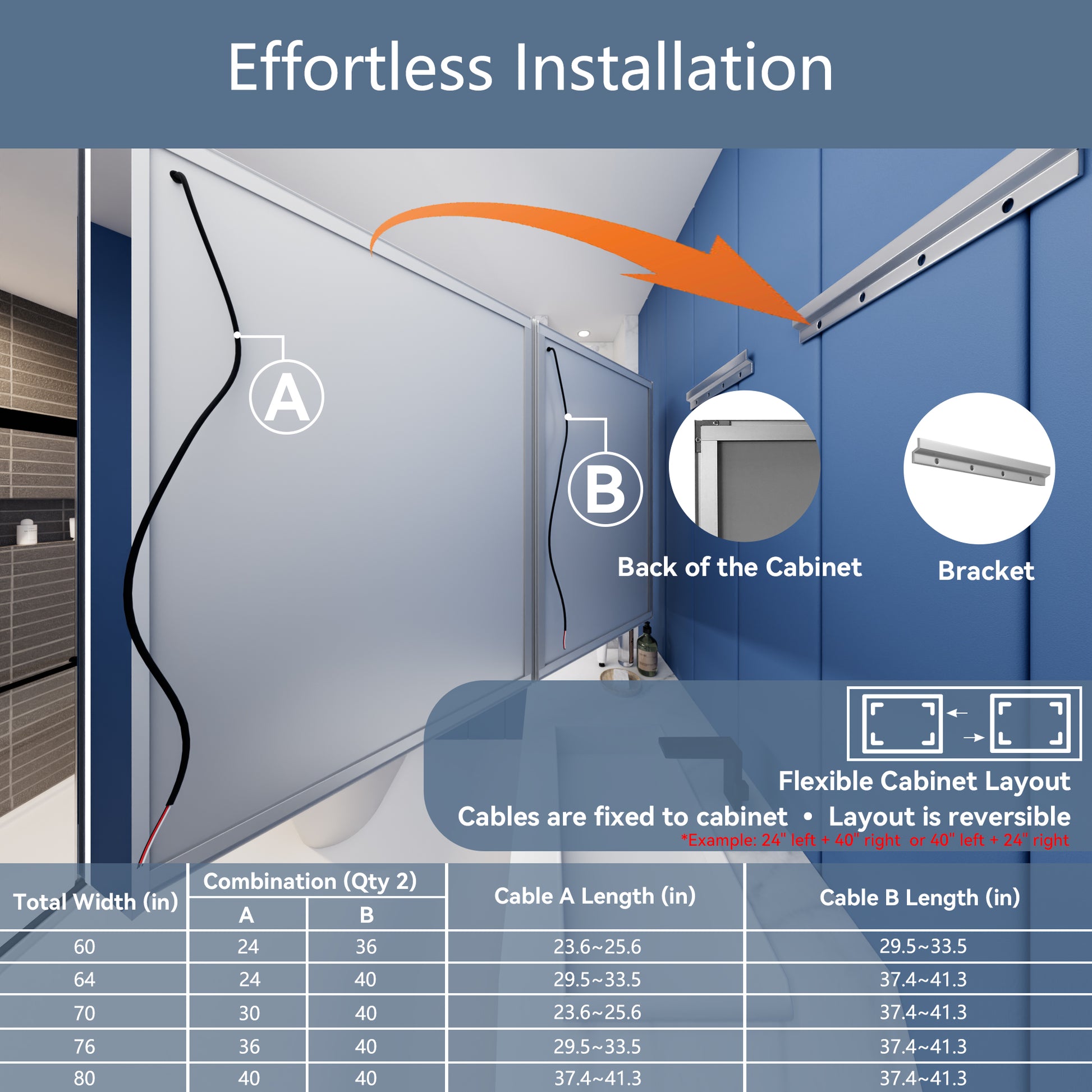 Effortless Installation

A

B

Back of the Cabinet

Bracket

Flexible Cabinet Layout

Cables are fixed to cabinet • Layout is reversible

*Example: 24" left + 40" right or 40" left + 24" right

| Total Width (in) | Combination (Qty 2) A | Combination (Qty 2) B | Cable A Length (in) | Cable B Length (in) |
|---|---|---|---|---|
| 60 | 24 | 36 | 23.6~25.6 | 29.5~33.5 |
| 64 | 24 | 40 | 29.5~33.5 | 37.4~41.3 |
| 70 | 30 | 40 | 23.6~25.6 | 37.4~41.3 |
| 76 | 36 | 40 | 29.5~33.5 | 37.4~41.3 |
| 80 | 40 | 40 | 37.4~41.3 | 37.4~41.3 |