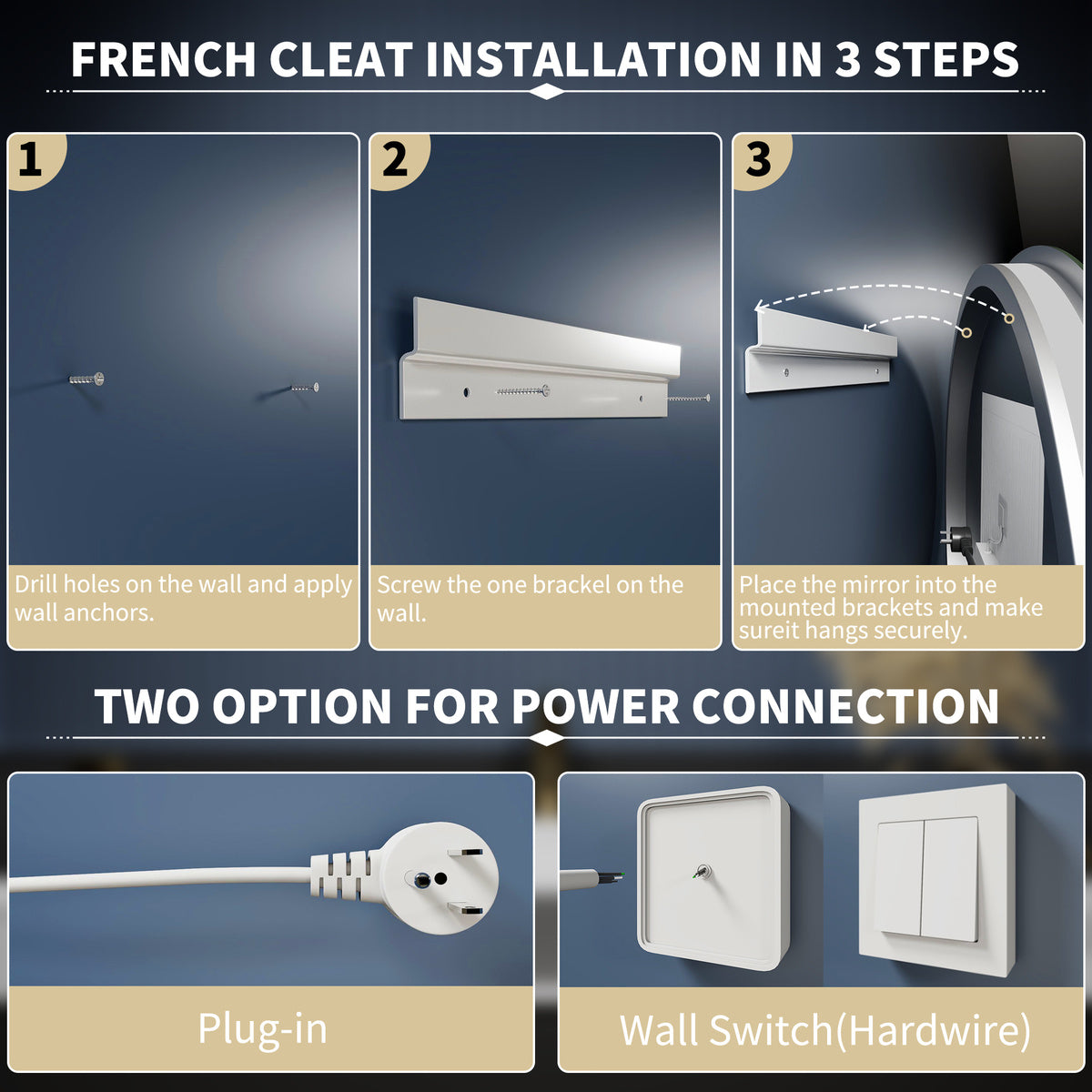 FRENCH CLEAT INSTALLATION IN 3 STEPS

1

Drill holes on the wall and apply wall anchors.

2

Screw the one brackel on the wall.

3

Place the mirror into the mounted brackets and make sureit hangs securely.

TWO OPTION FOR POWER CONNECTION

Plug-in

Wall Switch(Hardwire)