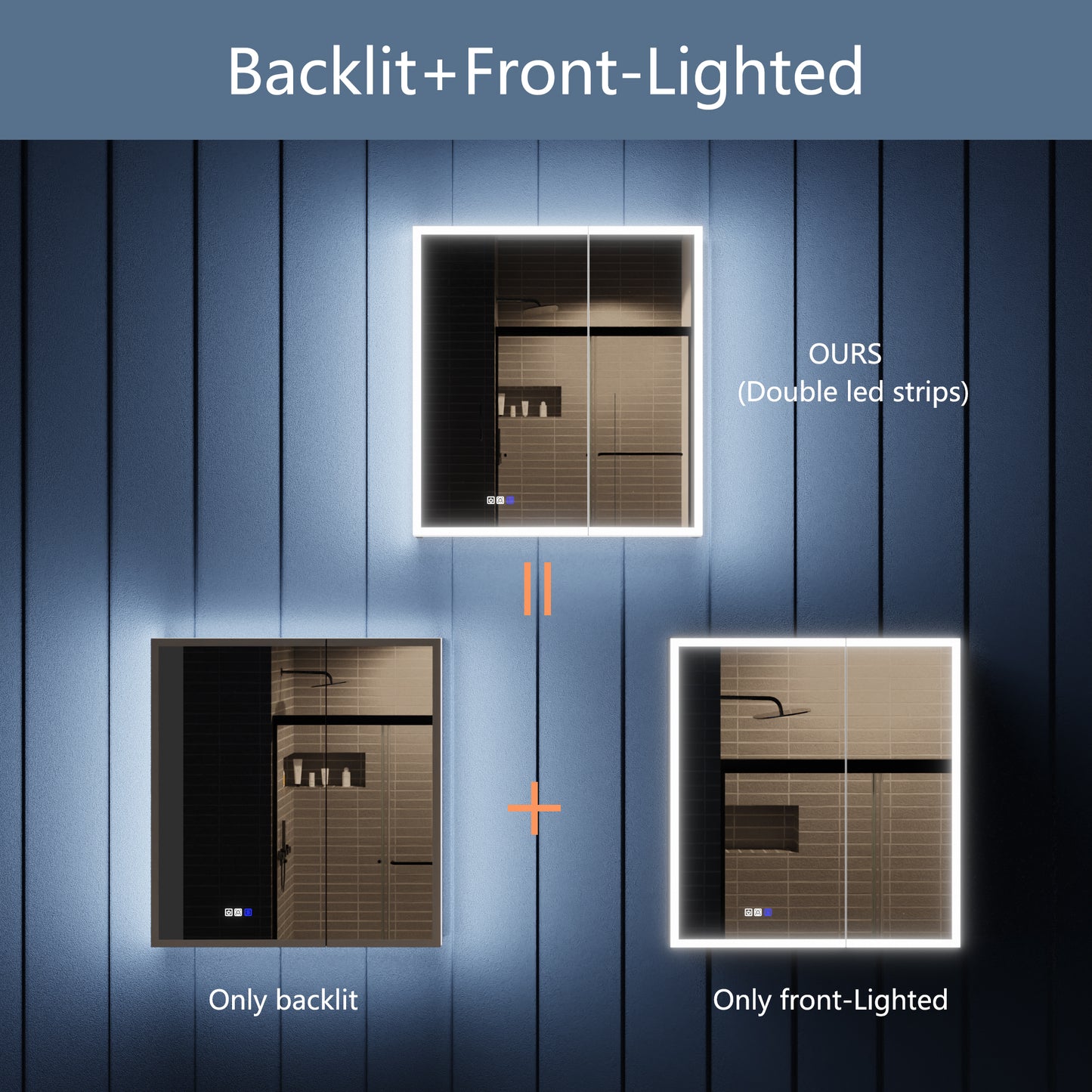 Backlit+Front-Lighted

OURS
(Double led strips)

Only backlit

Only front-Lighted