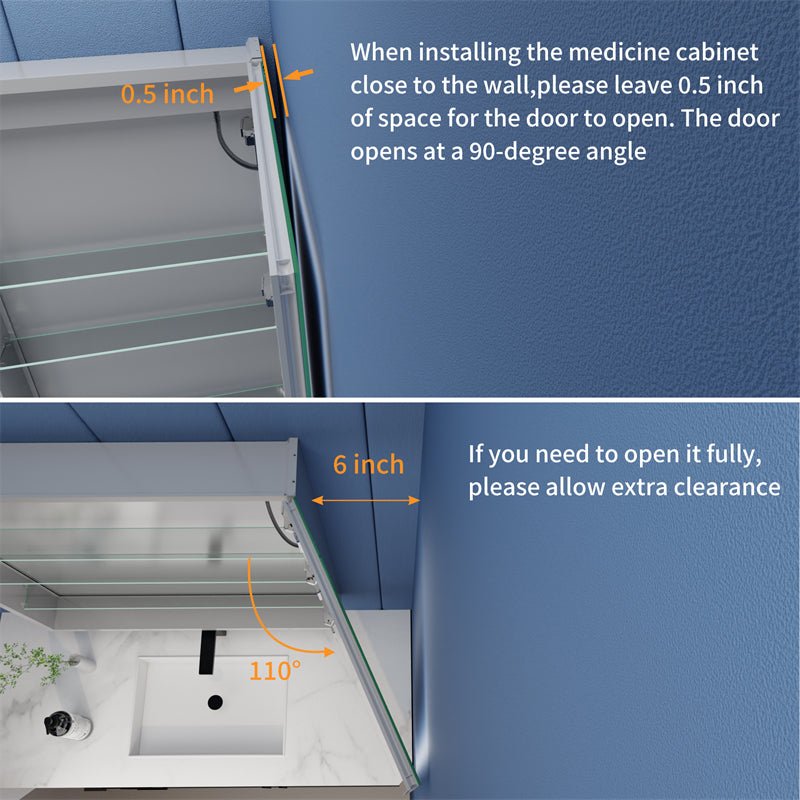 0.5 inch

When installing the medicine cabinet close to the wall,please leave 0.5 inch of space for the door to open. The door opens at a 90-degree angle

6 inch

If you need to open it fully, please allow extra clearance

110°