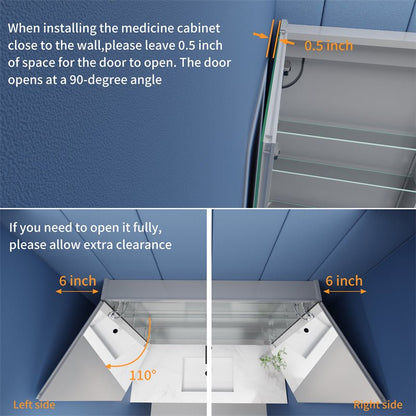 When installing the medicine cabinet close to the wall,please leave 0.5 inch of space for the door to open. The door opens at a 90-degree angle

0.5 inch

If you need to open it fully, please allow extra clearance

6 inch

6 inch

110°

Left side

Right side