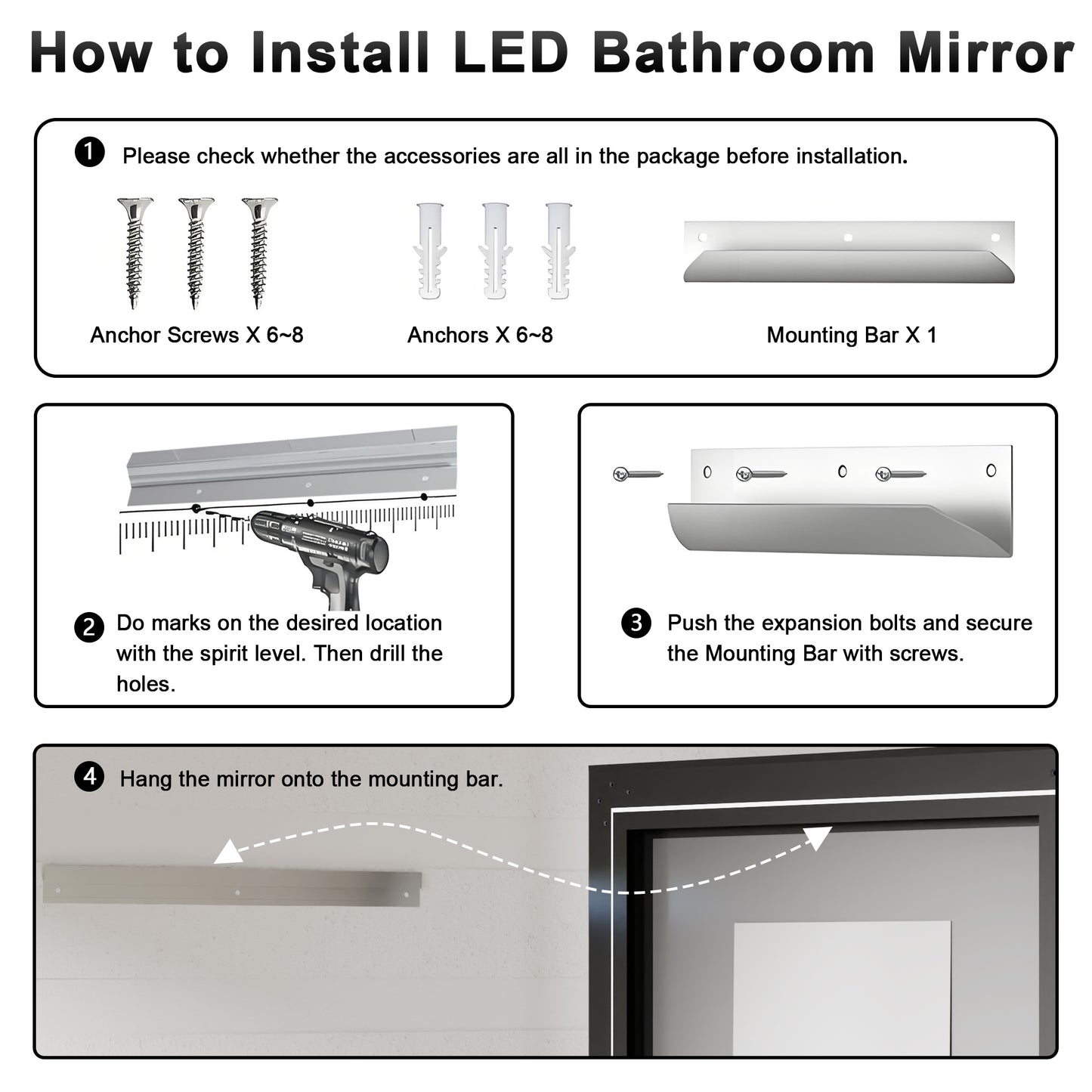 How to Install LED Bathroom Mirror

1 Please check whether the accessories are all in the package before installation.

Anchor Screws X 6~8

Anchors X 6~8

Mounting Bar X 1

2 Do marks on the desired location with the spirit level. Then drill the holes.

3 Push the expansion bolts and secure the Mounting Bar with screws.

4 Hang the mirror onto the mounting bar.