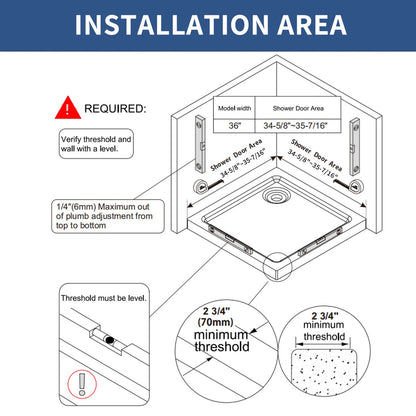 INSTALLATION AREA

REQUIRED:

Verify threshold and wall with a level.

| Model width | Shower Door Area |
|---|---|
| 36" | 34-5/8"~35-7/16" |

Shower Door Area
34-5/8"~35-7/16"

Shower Door Area
34-5/8"~35-7/16"

1/4"(6mm) Maximum out of plumb adjustment from top to bottom

Threshold must be level.

2 3/4" (70mm) minimum threshold

2 3/4" minimum threshold