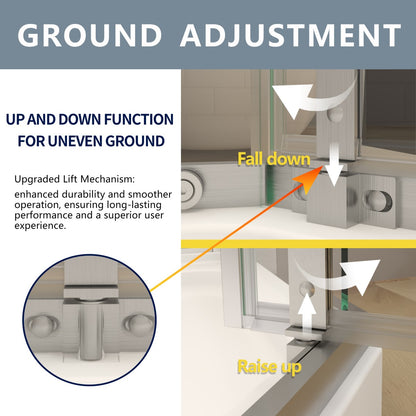 GROUND ADJUSTMENT

UP AND DOWN FUNCTION FOR UNEVEN GROUND

Upgraded Lift Mechanism:

enhanced durability and smoother operation, ensuring long-lasting performance and a superior user experience.

Fall down

Raise up