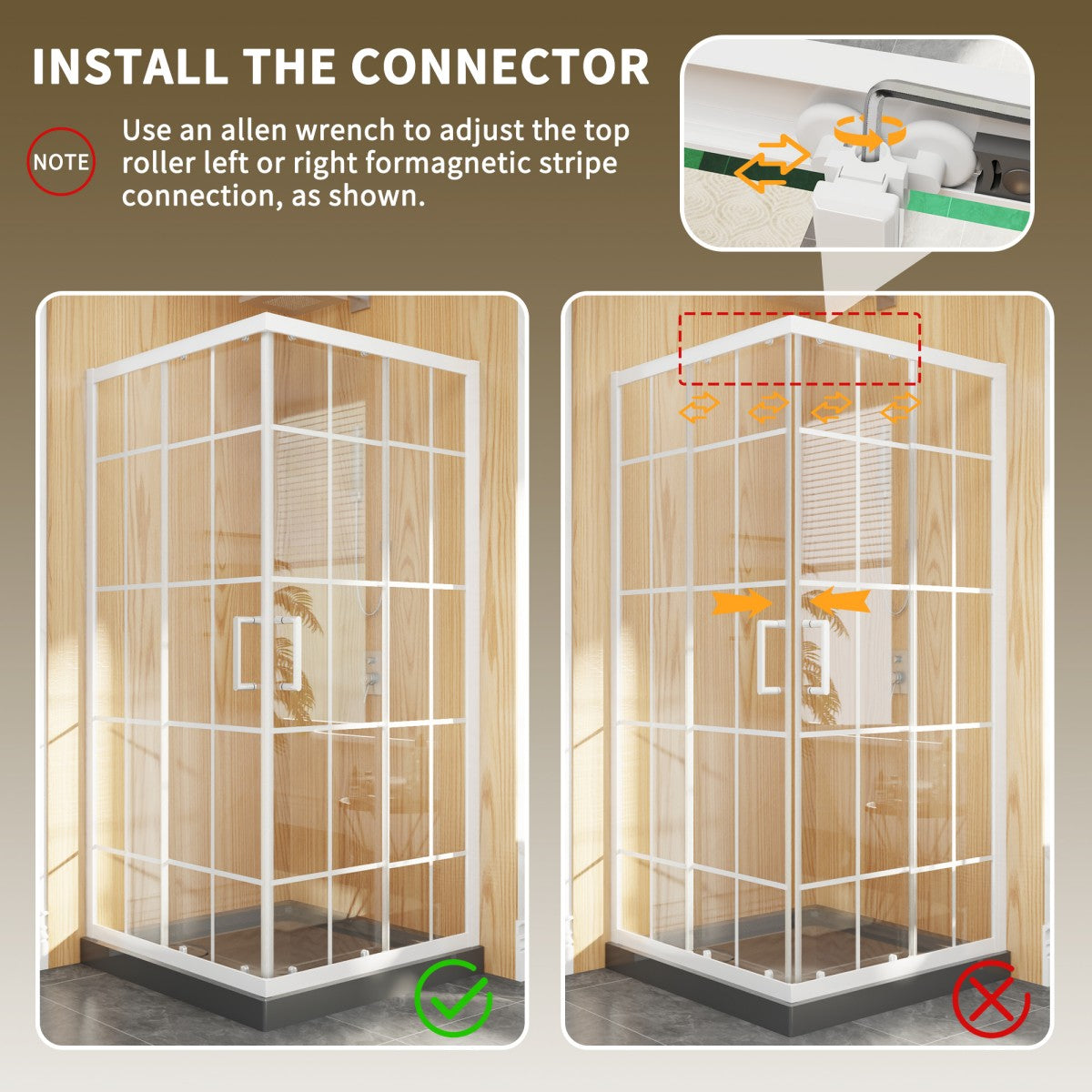 INSTALL THE CONNECTOR

NOTE

Use an allen wrench to adjust the top roller left or right formagnetic stripe connection, as shown.