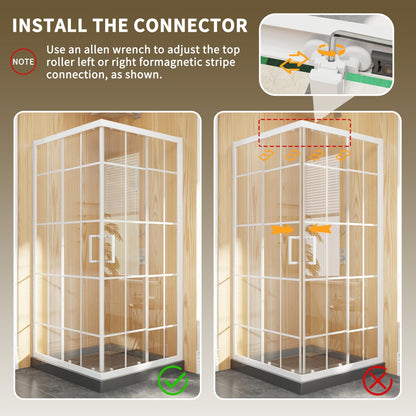 INSTALL THE CONNECTOR

NOTE

Use an allen wrench to adjust the top roller left or right formagnetic stripe connection, as shown.