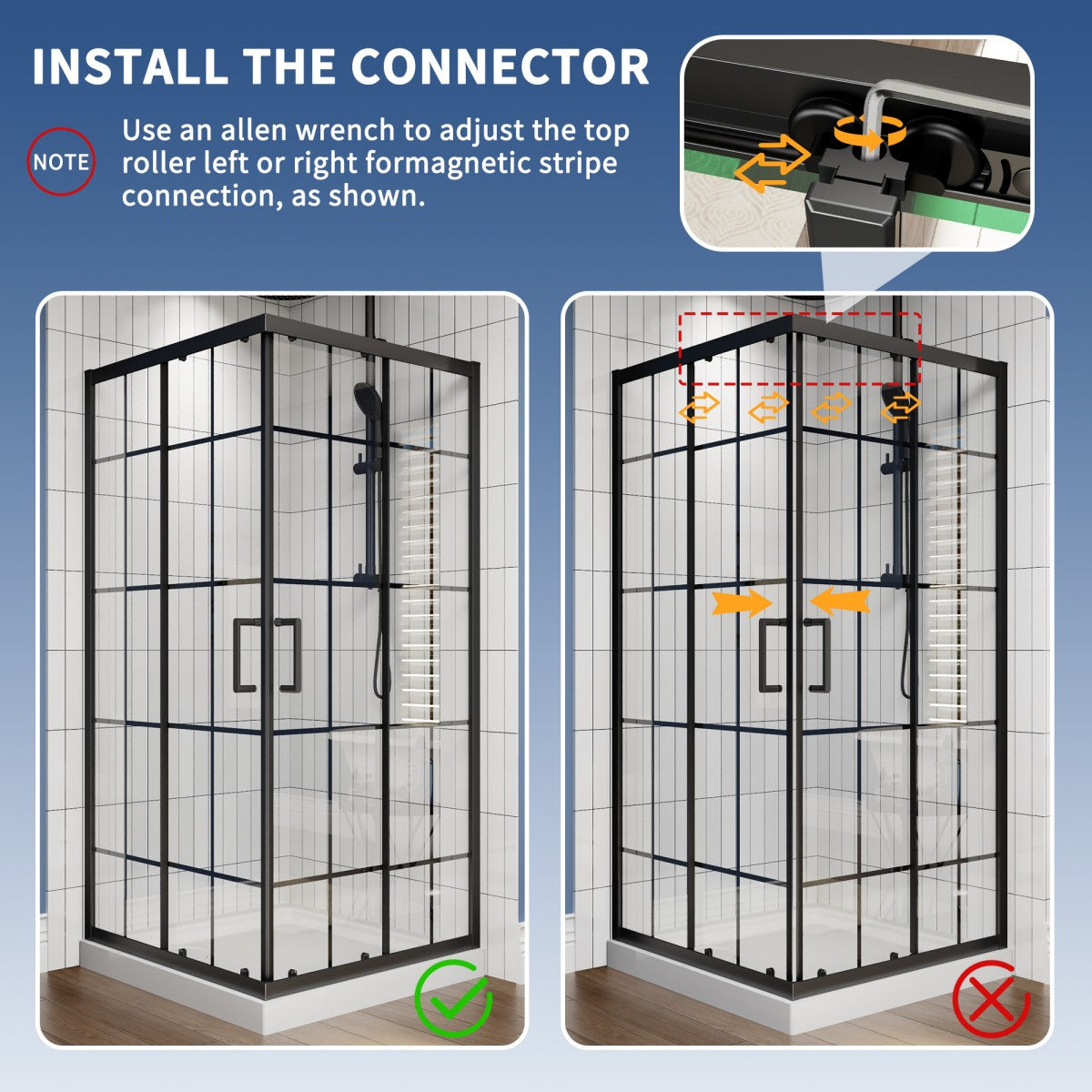 INSTALL THE CONNECTOR

NOTE

Use an allen wrench to adjust the top roller left or right formagnetic stripe connection, as shown.