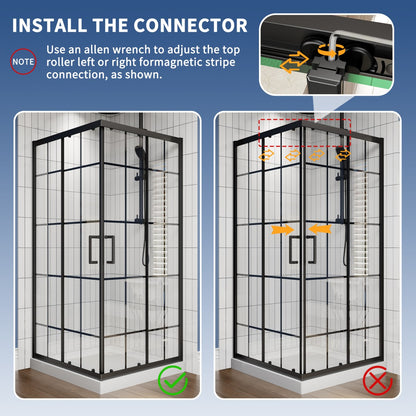 INSTALL THE CONNECTOR

NOTE

Use an allen wrench to adjust the top roller left or right formagnetic stripe connection, as shown.