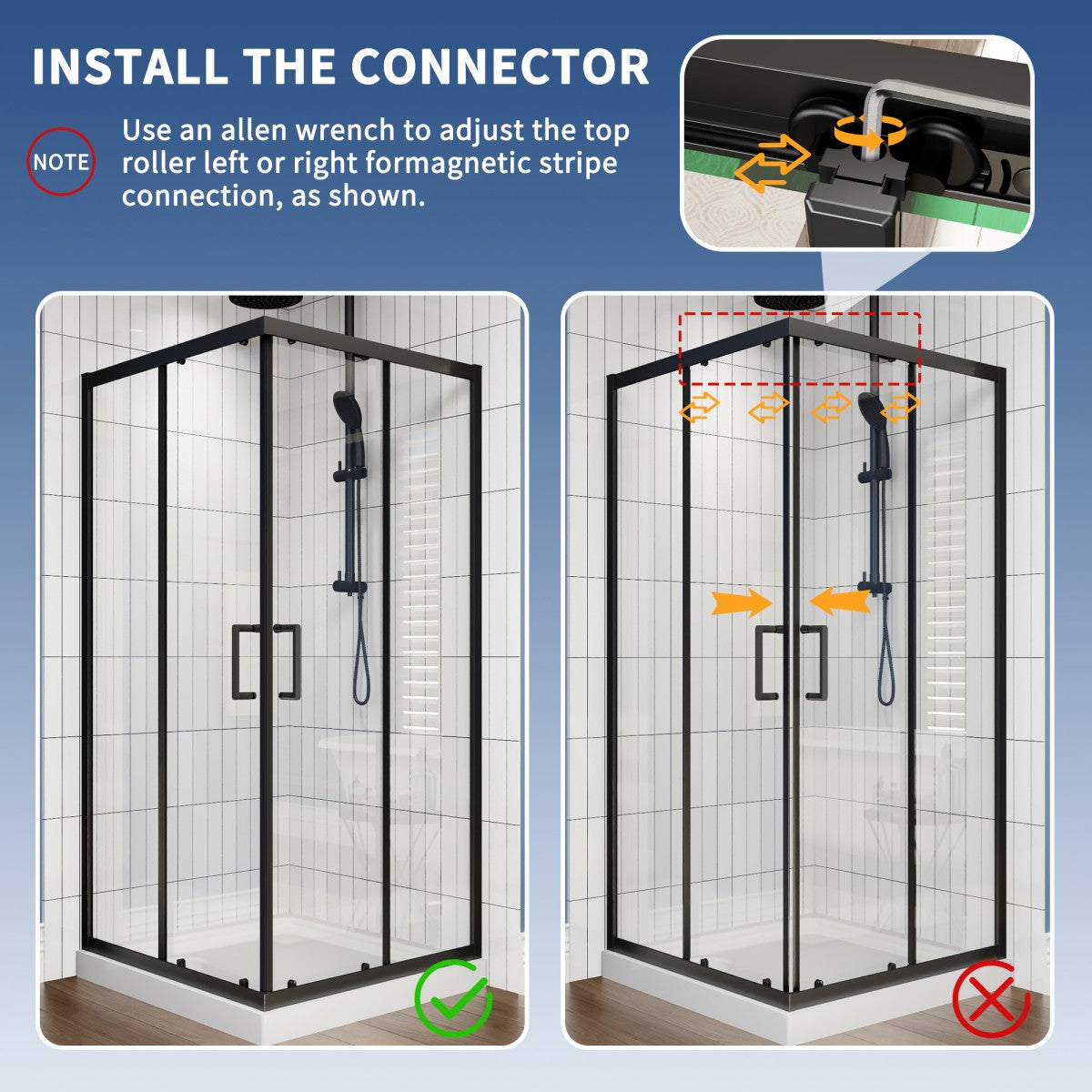 INSTALL THE CONNECTOR

NOTE

Use an allen wrench to adjust the top roller left or right formagnetic stripe connection, as shown.