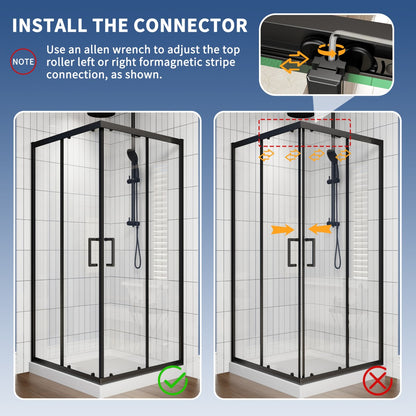 INSTALL THE CONNECTOR

NOTE

Use an allen wrench to adjust the top roller left or right formagnetic stripe connection, as shown.