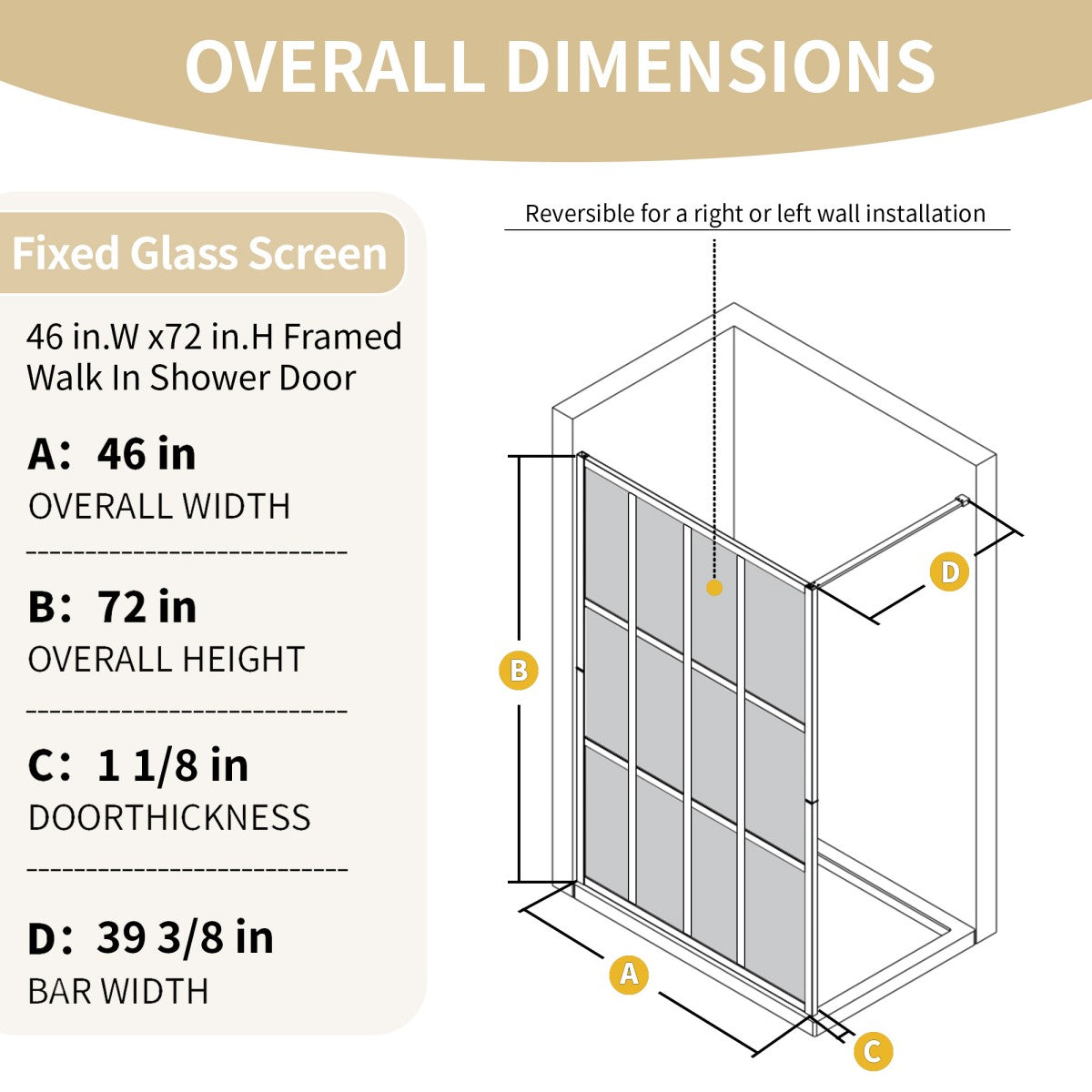 OVERALL DIMENSIONS

Fixed Glass Screen

46 in.W x72 in.H Framed Walk In Shower Door

A: 46 in
OVERALL WIDTH

B: 72 in
OVERALL HEIGHT

C: 1 1/8 in
DOORTHICKNESS

D: 39 3/8 in
BAR WIDTH

Reversible for a right or left wall installation

D

B

A

C