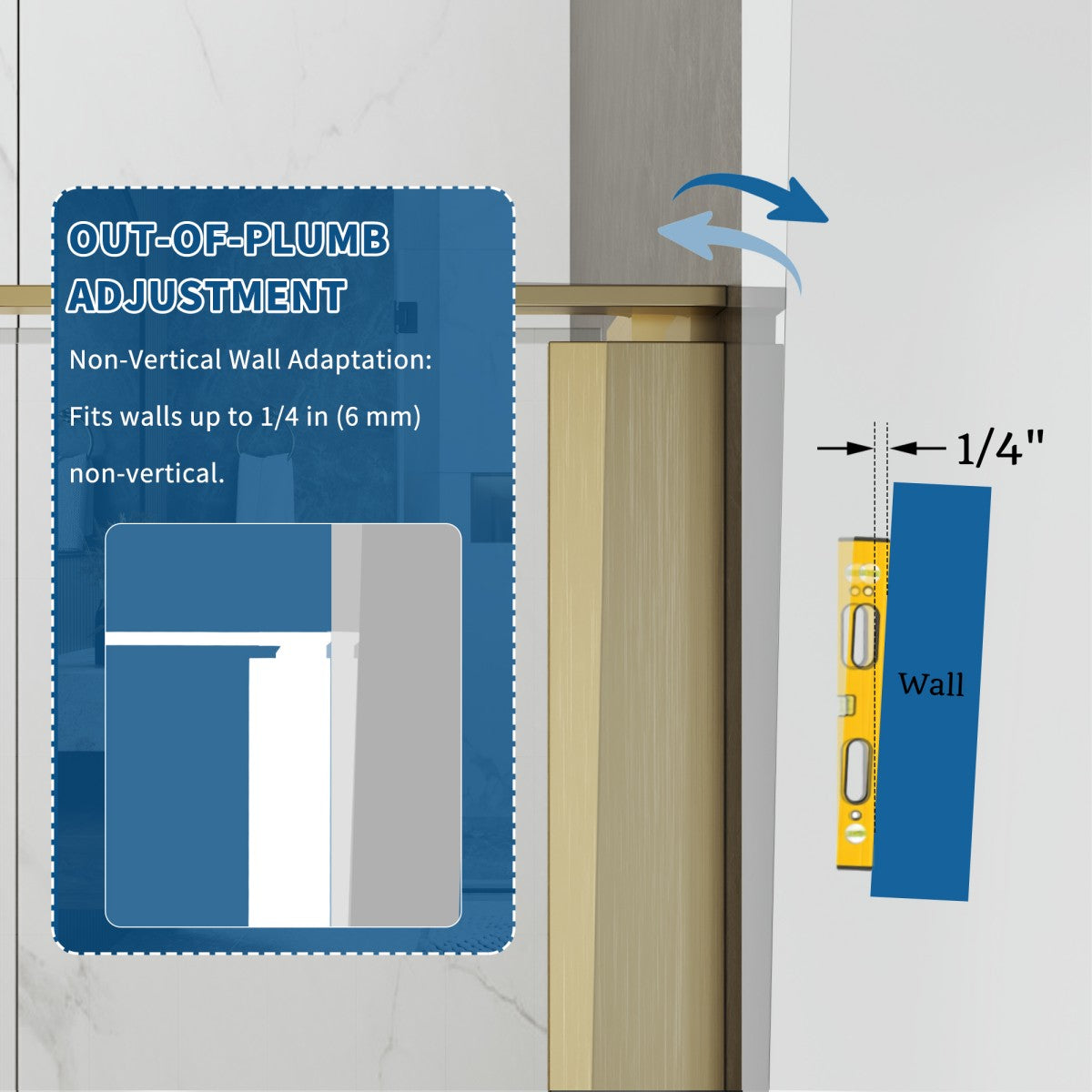 OUT-OF-PLUMB ADJUSTMENT

Non-Vertical Wall Adaptation:

Fits walls up to 1/4 in (6 mm) non-vertical.

1/4"

Wall