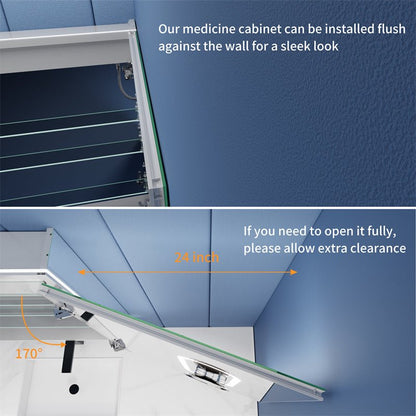 Our medicine cabinet can be installed flush against the wall for a sleek look

If you need to open it fully, please allow extra clearance

24 inch

170°